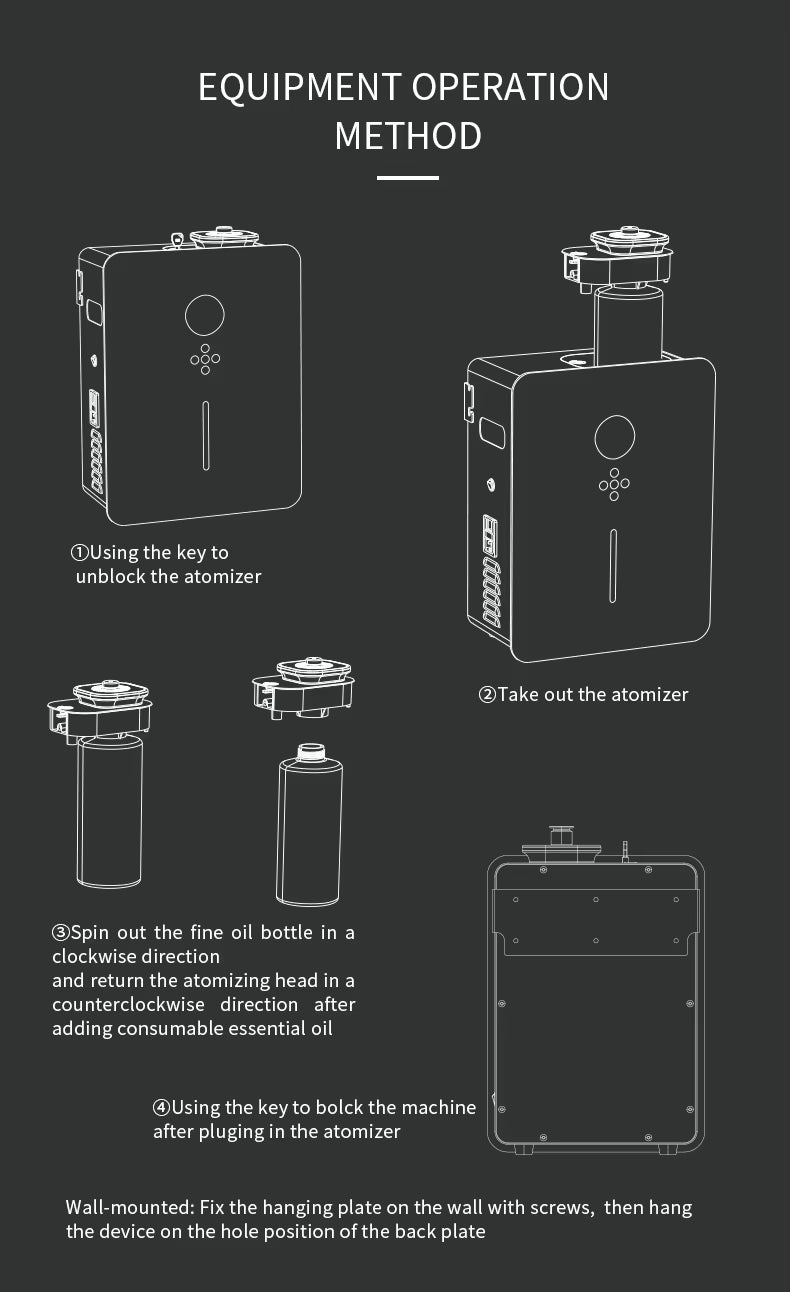 EQUIPMENT OPERATION METHOD

①Using the key to unblock the atomizer

②Take out the atomizer

③Spin out the fine oil bottle in a clockwise direction
and return the atomizing head in a counterclockwise direction after adding consumable essential oil

④Using the key to bolck the machine after pluging in the atomizer

Wall-mounted: Fix the hanging plate on the wall with screws, then hang the device on the hole position of the back plate